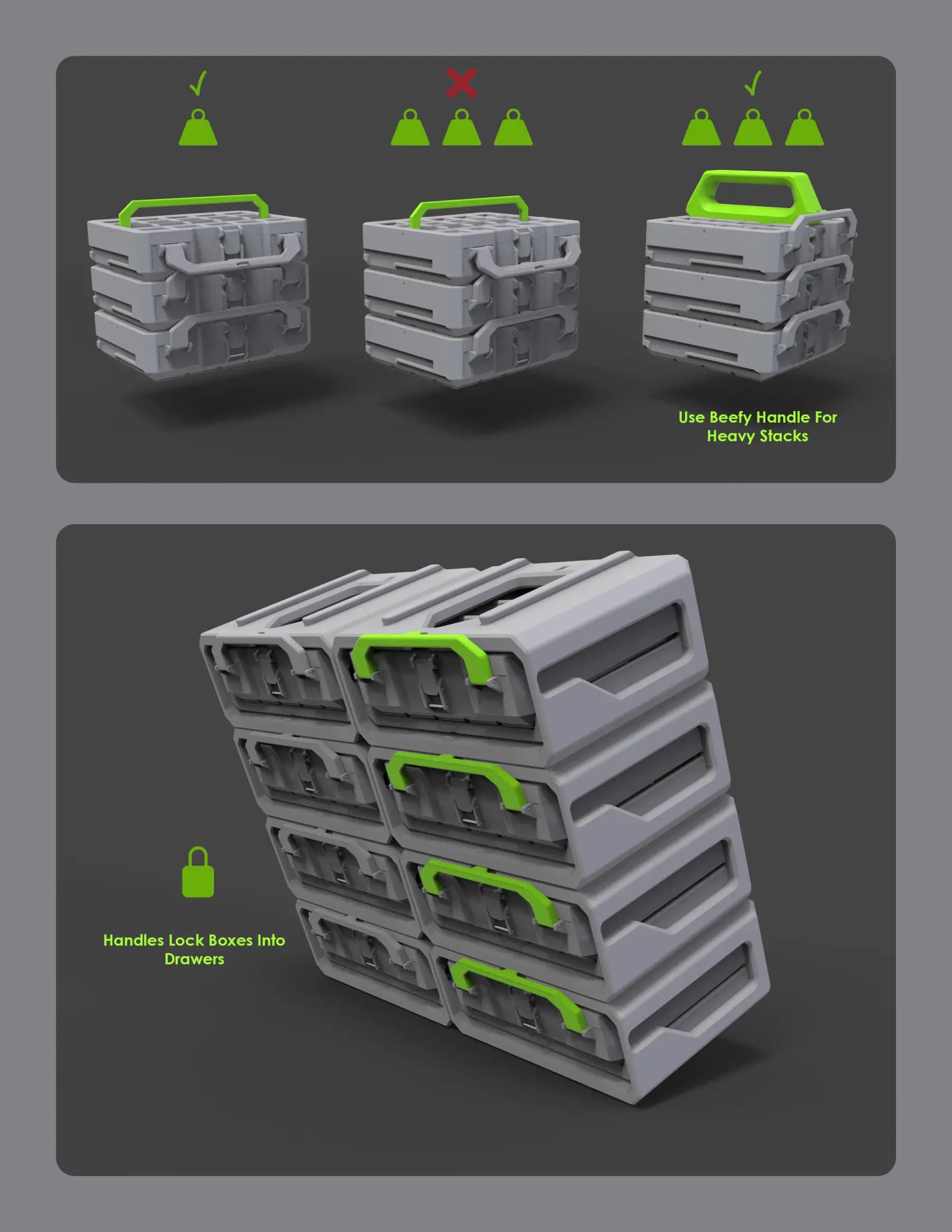 Use Beefy Handle For Heavy Stacks

Handles Lock Boxes Into Drawers