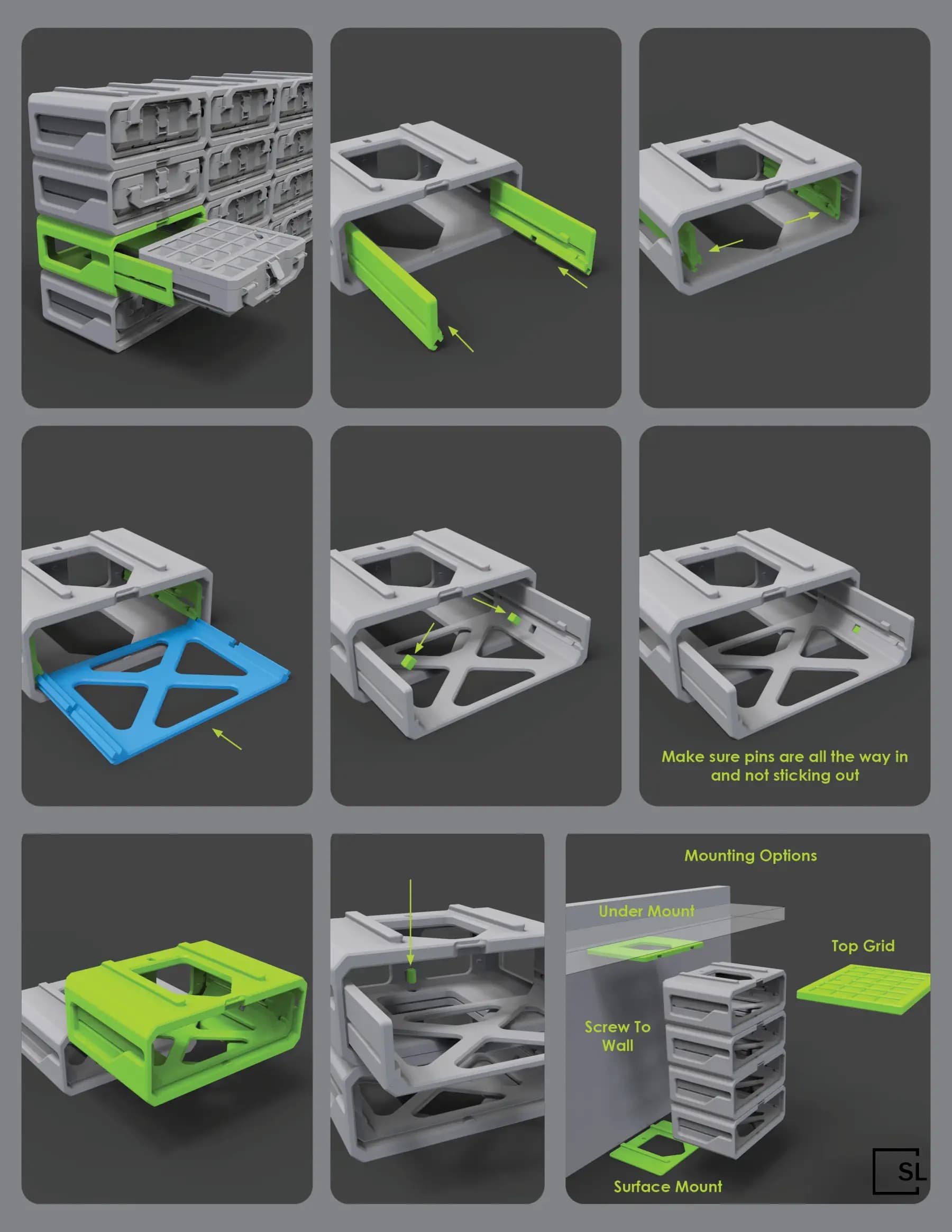 Make sure pins are all the way in and not sticking out

Mounting Options

Under Mount

Top Grid

Screw To Wall

Surface Mount

SL