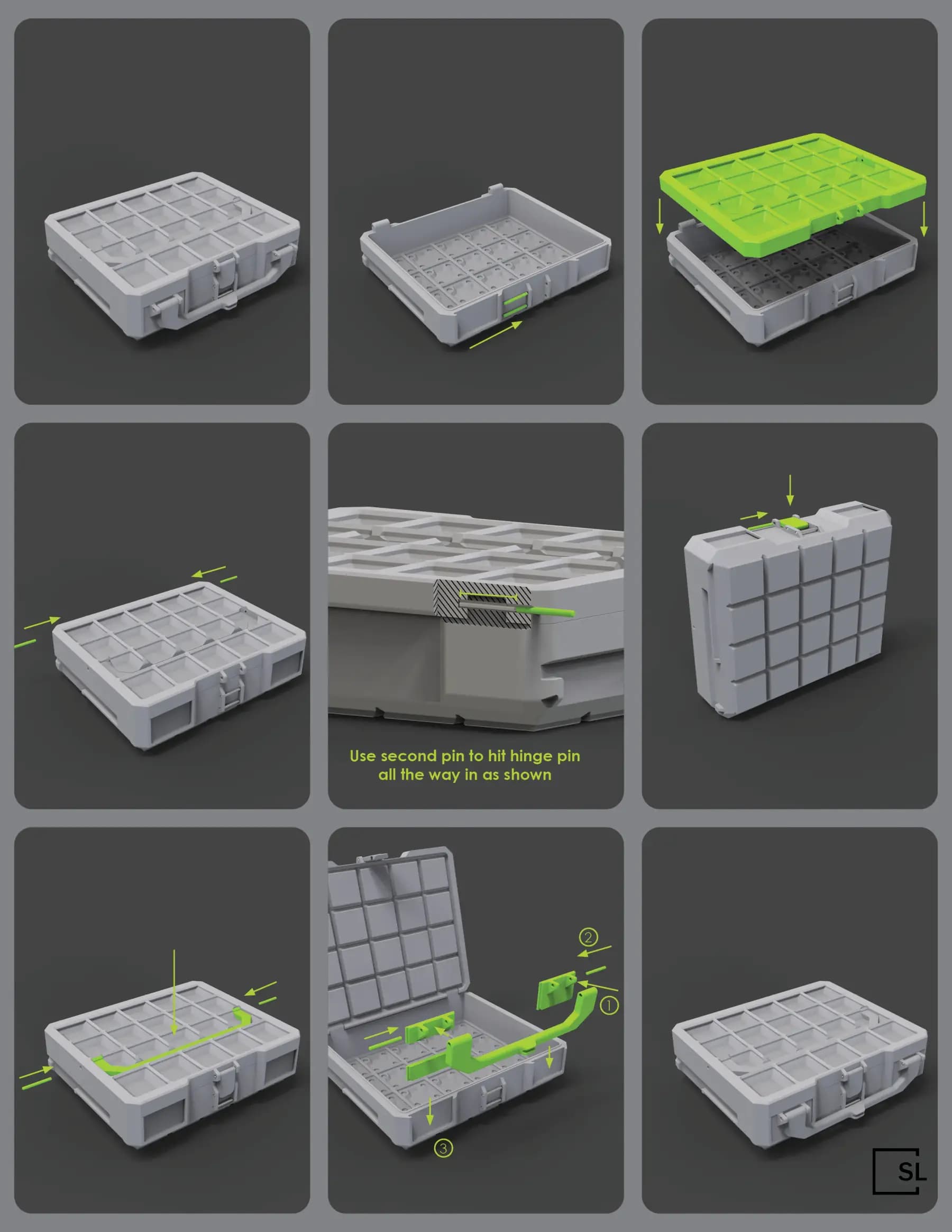 Use second pin to hit hinge pin all the way in as shown

②

①

③

SL